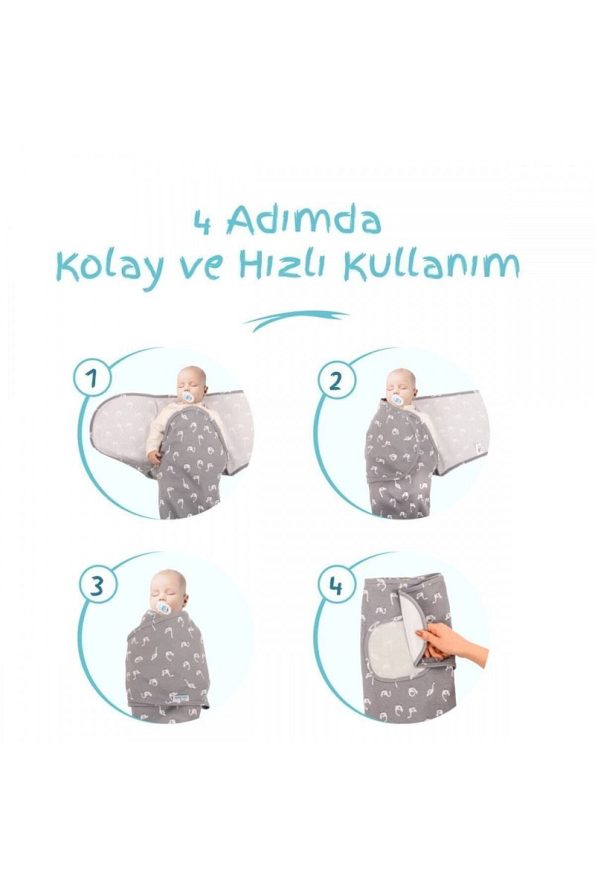 4 Adımda
Kolay ve Hızlı Kullanım

1

2

3

4